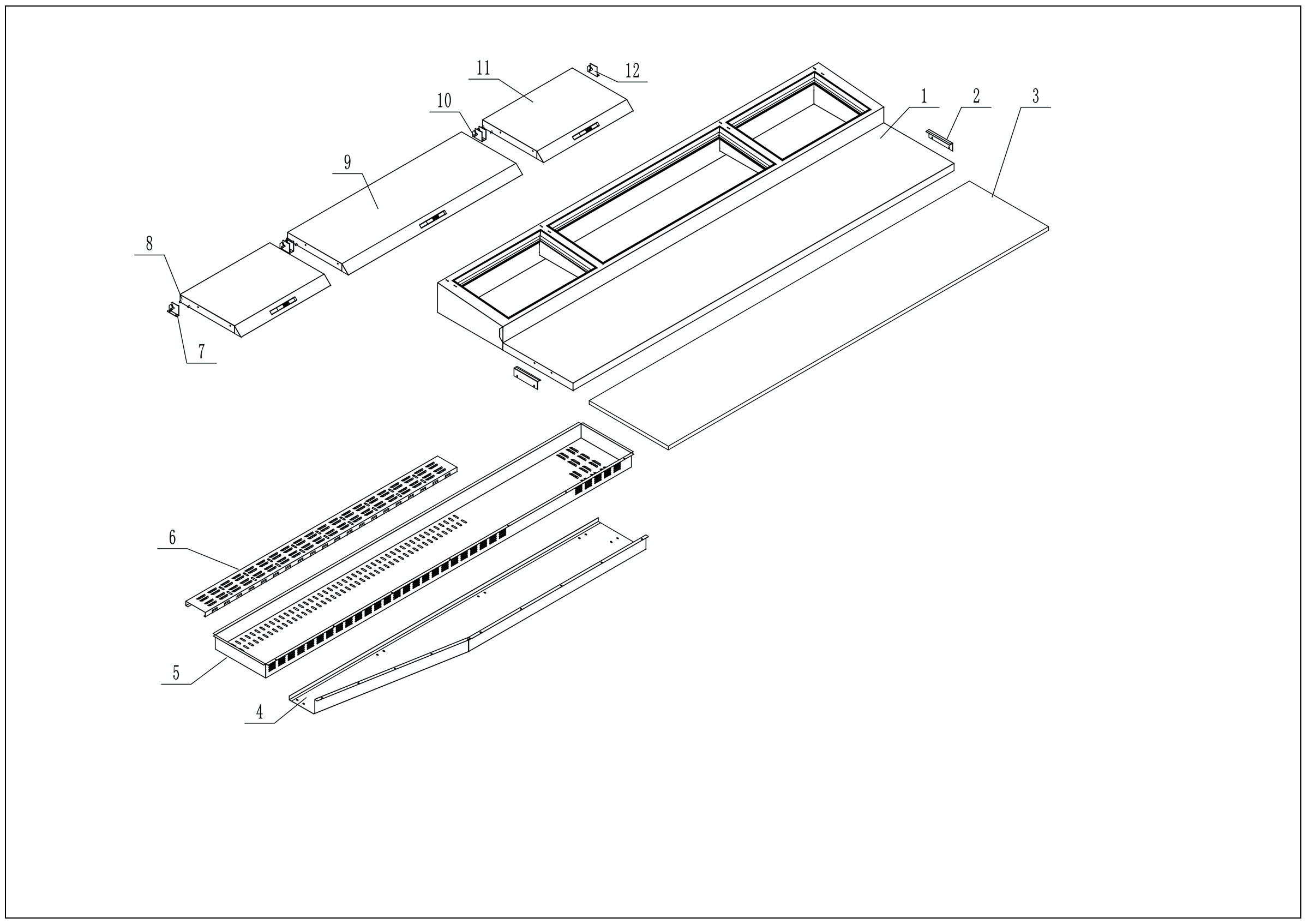 11
12
10
1
2
3
9
8
7
6
5
4